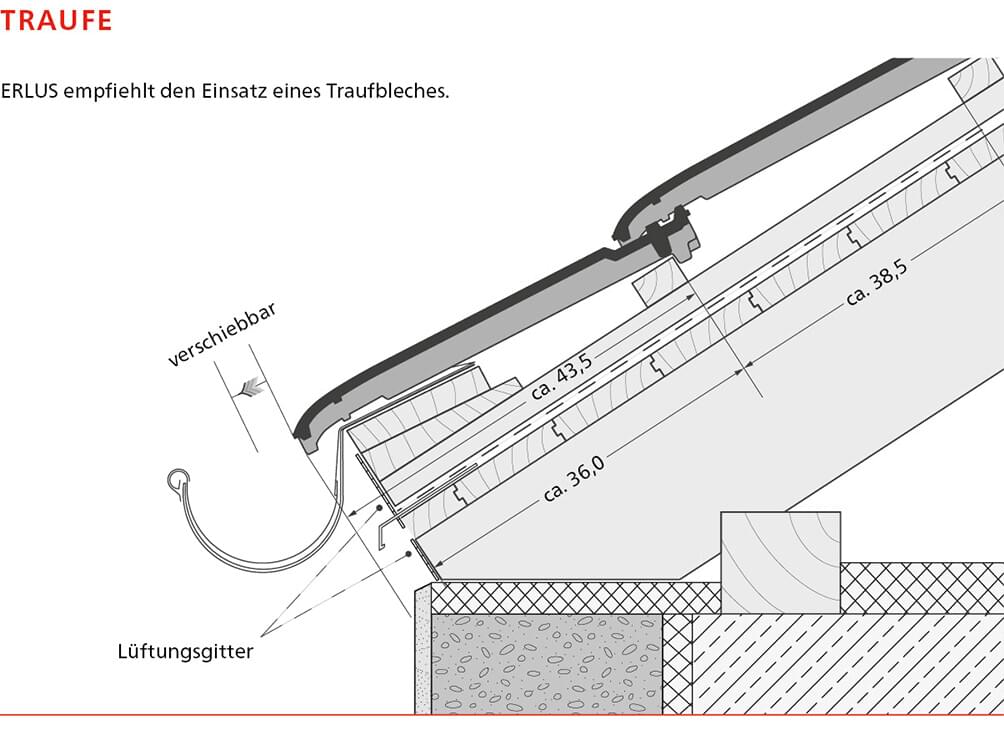 TRAUFE

ERLUS empfiehlt den Einsatz eines Traufbleches.

verschiebbar

ca. 43,5

ca. 38,5

ca. 36,0

Lüftungsgitter